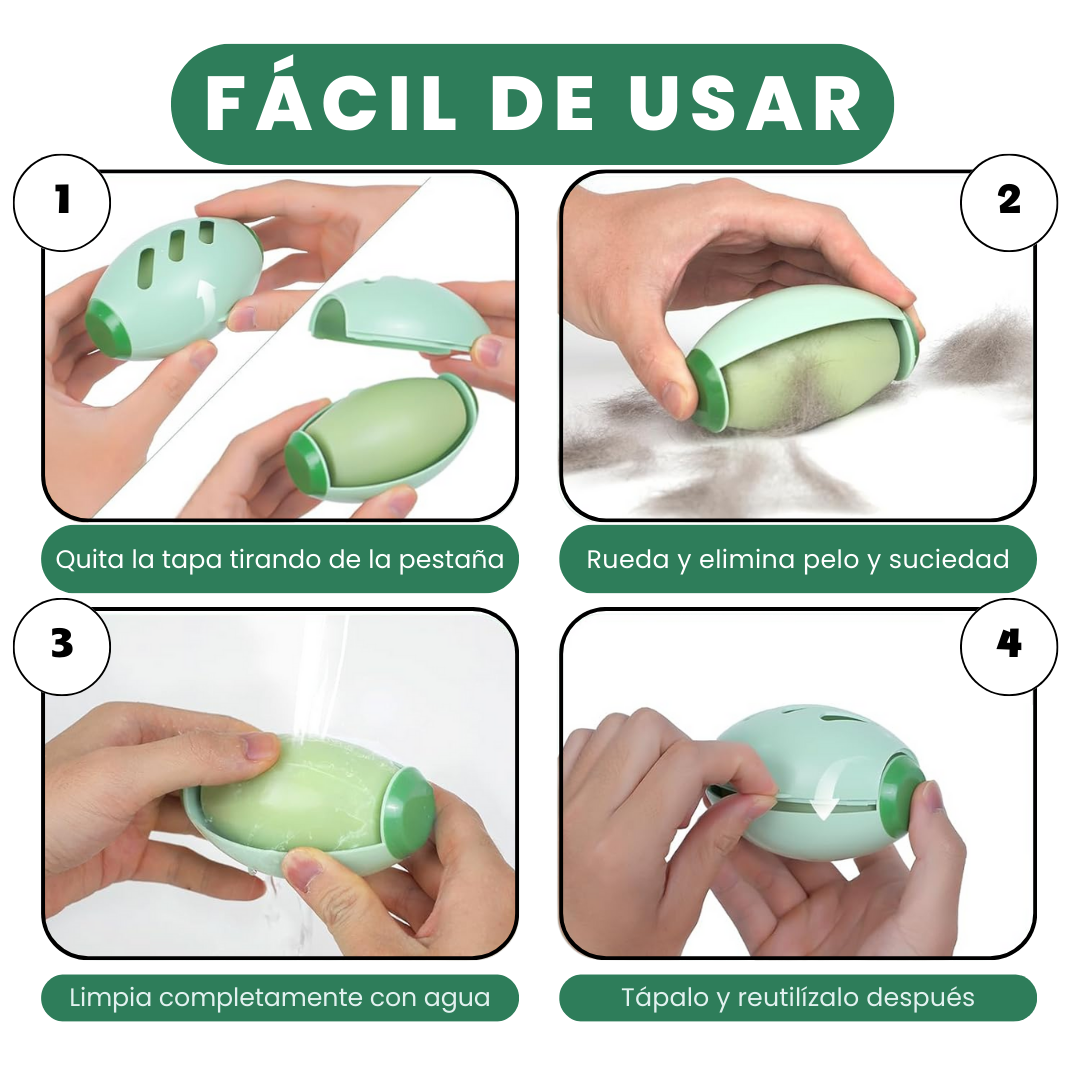 FÁCIL DE USAR

1

Quita la tapa tirando de la pestaña

2

Rueda y elimina pelo y suciedad

3

Limpia completamente con agua

4

Tápalo y reutilízalo después